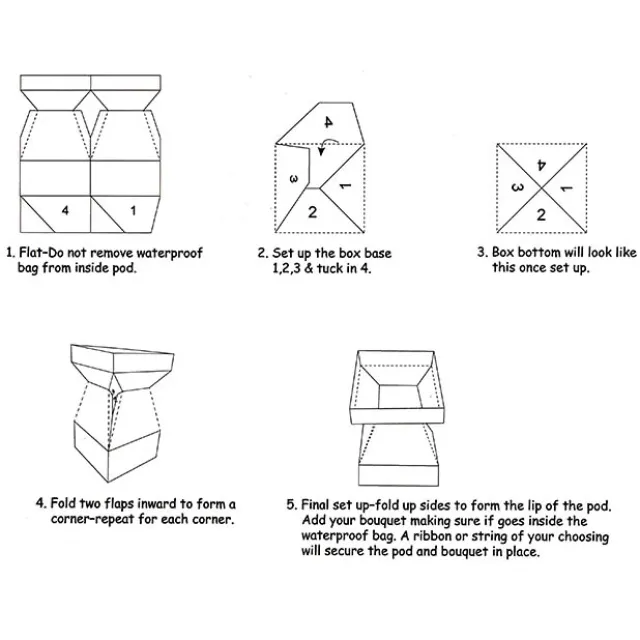 4

1

1. Flat-Do not remove waterproof bag from inside pod.

4

3

1

2

2. Set up the box base 1,2,3 & tuck in 4.

4

3

1

2

3. Box bottom will look like this once set up.

4. Fold two flaps inward to form a corner-repeat for each corner.

5. Final set up-fold up sides to form the lip of the pod. Add your bouquet making sure if goes inside the waterproof bag. A ribbon or string of your choosing will secure the pod and bouquet in place.