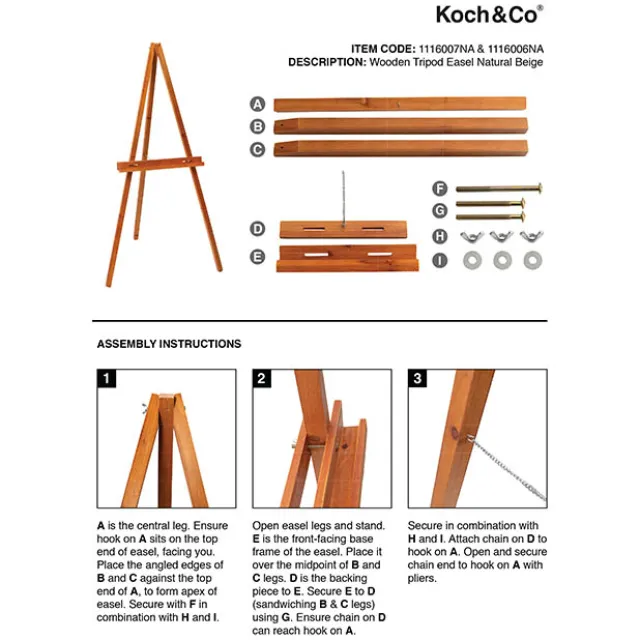 Koch&Co®

ITEM CODE: 1116007NA & 1116006NA
DESCRIPTION: Wooden Tripod Easel Natural Beige

A
B
C
D
E
F
G
H
I

ASSEMBLY INSTRUCTIONS

1

A is the central leg. Ensure hook on A sits on the top end of easel, facing you. Place the angled edges of B and C against the top end of A, to form apex of easel. Secure with F in combination with H and I.

2

Open easel legs and stand. E is the front-facing base frame of the easel. Place it over the midpoint of B and C legs. D is the backing piece to E. Secure E to D (sandwiching B & C legs) using G. Ensure chain on D can reach hook on A.

3

Secure in combination with H and I. Attach chain on D to hook on A. Open and secure chain end to hook on A with pliers.