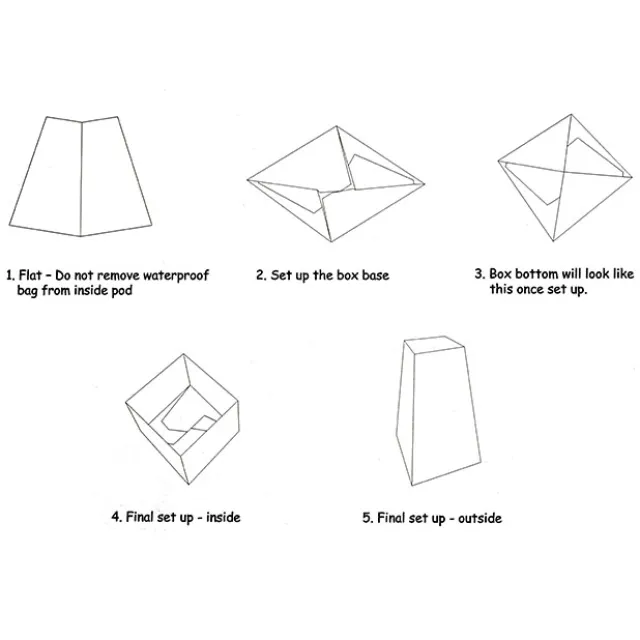 1. Flat - Do not remove waterproof bag from inside pod

2. Set up the box base

3. Box bottom will look like this once set up.

4. Final set up - inside

5. Final set up - outside